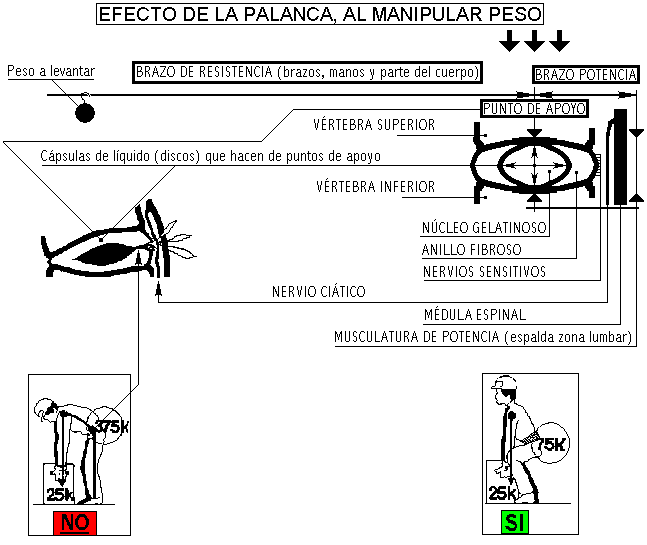 EFECTO DE LA PALANCA, AL MANIPULAR PESO

Peso a levantar

BRAZO DE RESISTENCIA (brazos, manos y parte del cuerpo)

BRAZO POTENCIA

PUNTO DE APOYO

VÉRTEBRA SUPERIOR

Cápsulas de líquido (discos) que hacen de puntos de apoyo

VÉRTEBRA INFERIOR

NÚCLEO GELATINOSO

ANILLO FIBROSO

NERVIOS SENSITIVOS

NERVIO CIÁTICO

MÉDULA ESPINAL

MUSCULATURA DE POTENCIA (espalda zona lumbar)

375k

25k

NO

75K

25k

SI